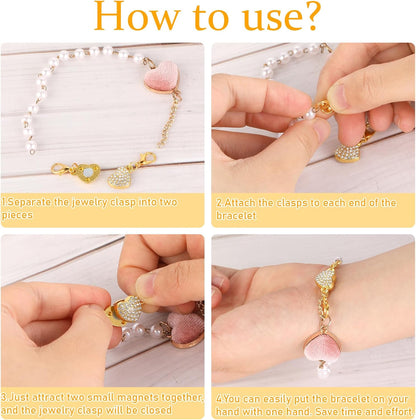 How to use?

1.Separate the jewelry clasp into two pieces

2.Attach the clasps to each end of the bracelet

3.Just attract two small magnets together, and the jewelry clasp will be closed

4.You can easily put the bracelet on your hand with one hand. Save time and effort